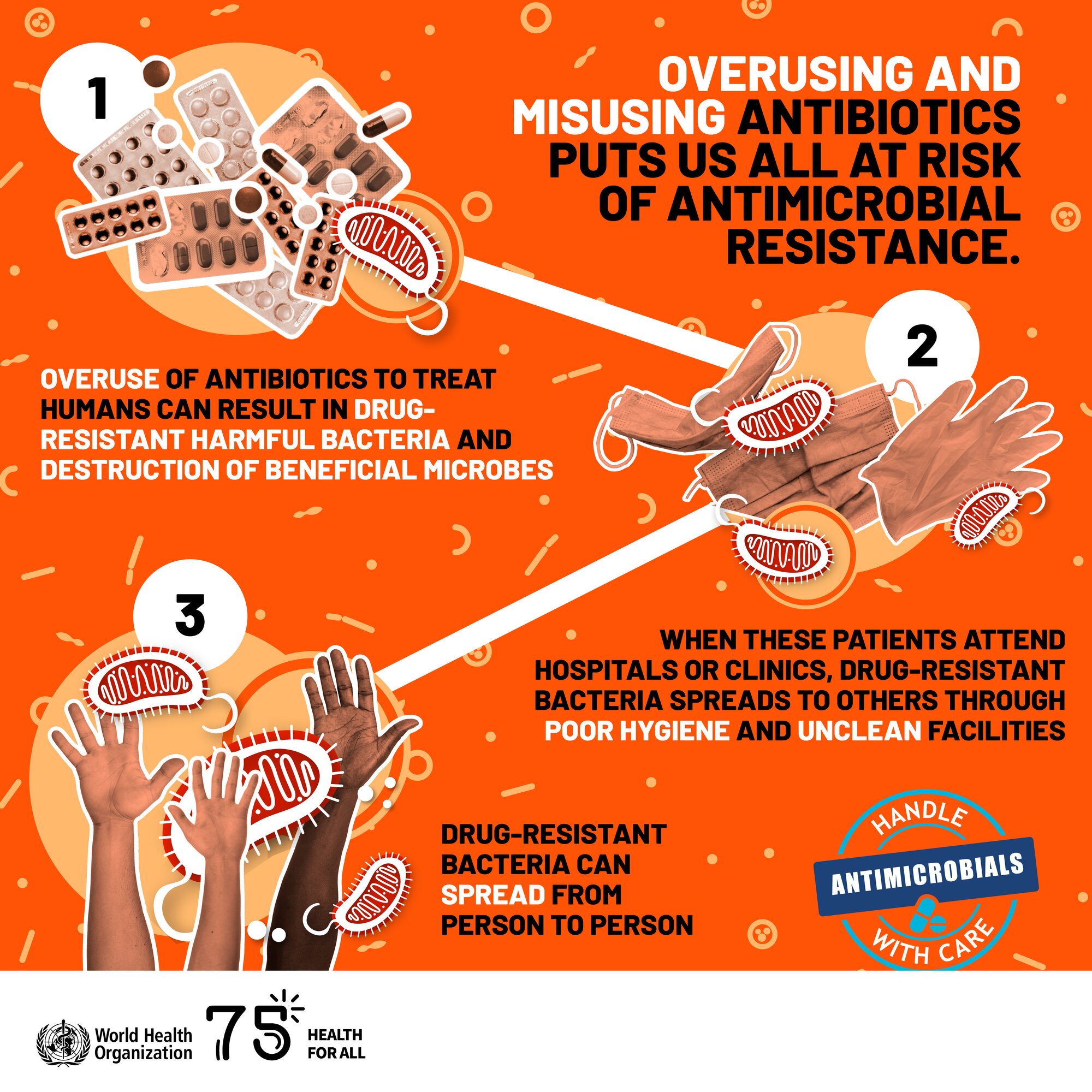 OVERUSING AND MISUSING ANTIBIOTICS PUTS US ALL AT RISK OF ANTIMICROBIAL RESISTANCE.

1

OVERUSE OF ANTIBIOTICS TO TREAT HUMANS CAN RESULT IN DRUG-RESISTANT HARMFUL BACTERIA AND DESTRUCTION OF BENEFICIAL MICROBES

2

WHEN THESE PATIENTS ATTEND HOSPITALS OR CLINICS, DRUG-RESISTANT BACTERIA SPREADS TO OTHERS THROUGH POOR HYGIENE AND UNCLEAN FACILITIES

3

DRUG-RESISTANT BACTERIA CAN SPREAD FROM PERSON TO PERSON

HANDLE ANTIMICROBIALS WITH CARE

World Health Organization

75 HEALTH FOR ALL